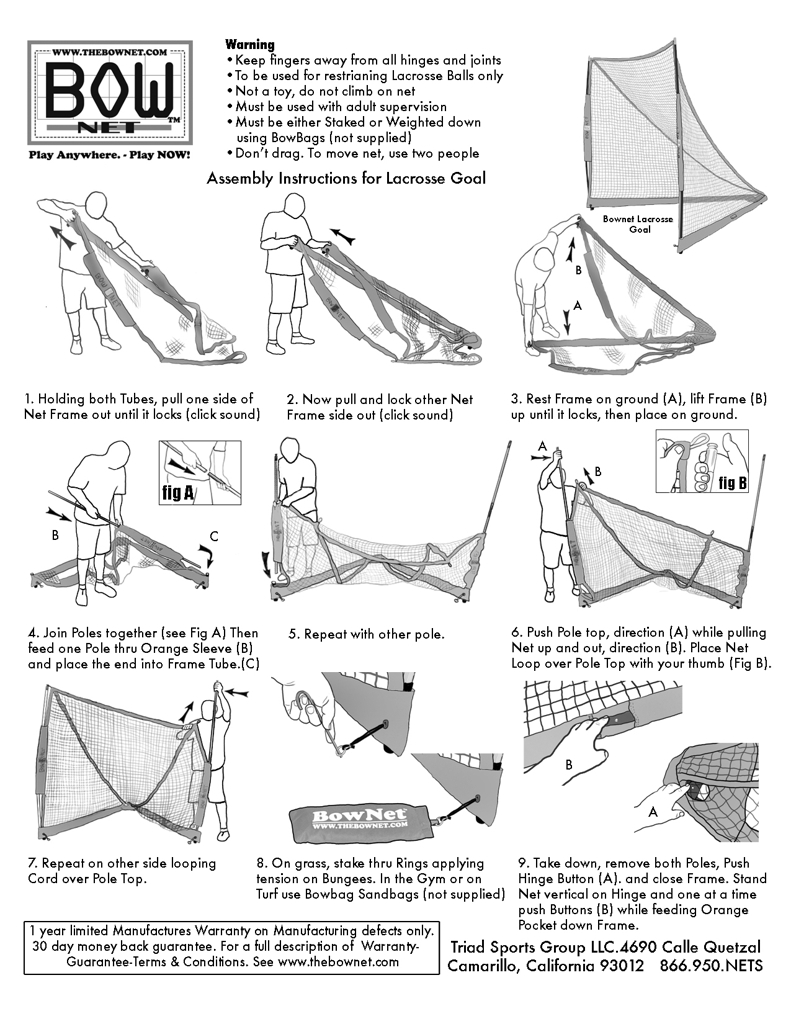 WWW.THEBOWNET.COM
BOW NET™
Play Anywhere. - Play NOW!

Warning
• Keep fingers away from all hinges and joints
• To be used for restrianing Lacrosse Balls only
• Not a toy, do not climb on net
• Must be used with adult supervision
• Must be either Staked or Weighted down using BowBags (not supplied)
• Don't drag. To move net, use two people

Assembly Instructions for Lacrosse Goal

Bownet Lacrosse Goal

B
A

1. Holding both Tubes, pull one side of Net Frame out until it locks (click sound)

2. Now pull and lock other Net Frame side out (click sound)

3. Rest Frame on ground (A), lift Frame (B) up until it locks, then place on ground.

fig A
B
C

A
B
fig B

4. Join Poles together (see Fig A) Then feed one Pole thru Orange Sleeve (B) and place the end into Frame Tube.(C)

5. Repeat with other pole.

6. Push Pole top, direction (A) while pulling Net up and out, direction (B). Place Net Loop over Pole Top with your thumb (Fig B).

BowNet
WWW.THEBOWNET.COM

B
A

7. Repeat on other side looping Cord over Pole Top.

8. On grass, stake thru Rings applying tension on Bungees. In the Gym or on Turf use Bowbag Sandbags (not supplied)

9. Take down, remove both Poles, Push Hinge Button (A). and close Frame. Stand Net vertical on Hinge and one at a time push Buttons (B) while feeding Orange Pocket down Frame.

1 year limited Manufactures Warranty on Manufacturing defects only. 30 day money back guarantee. For a full description of Warranty-Guarantee-Terms & Conditions. See www.thebownet.com

Triad Sports Group LLC.4690 Calle Quetzal
Camarillo, California 93012 866.950.NETS